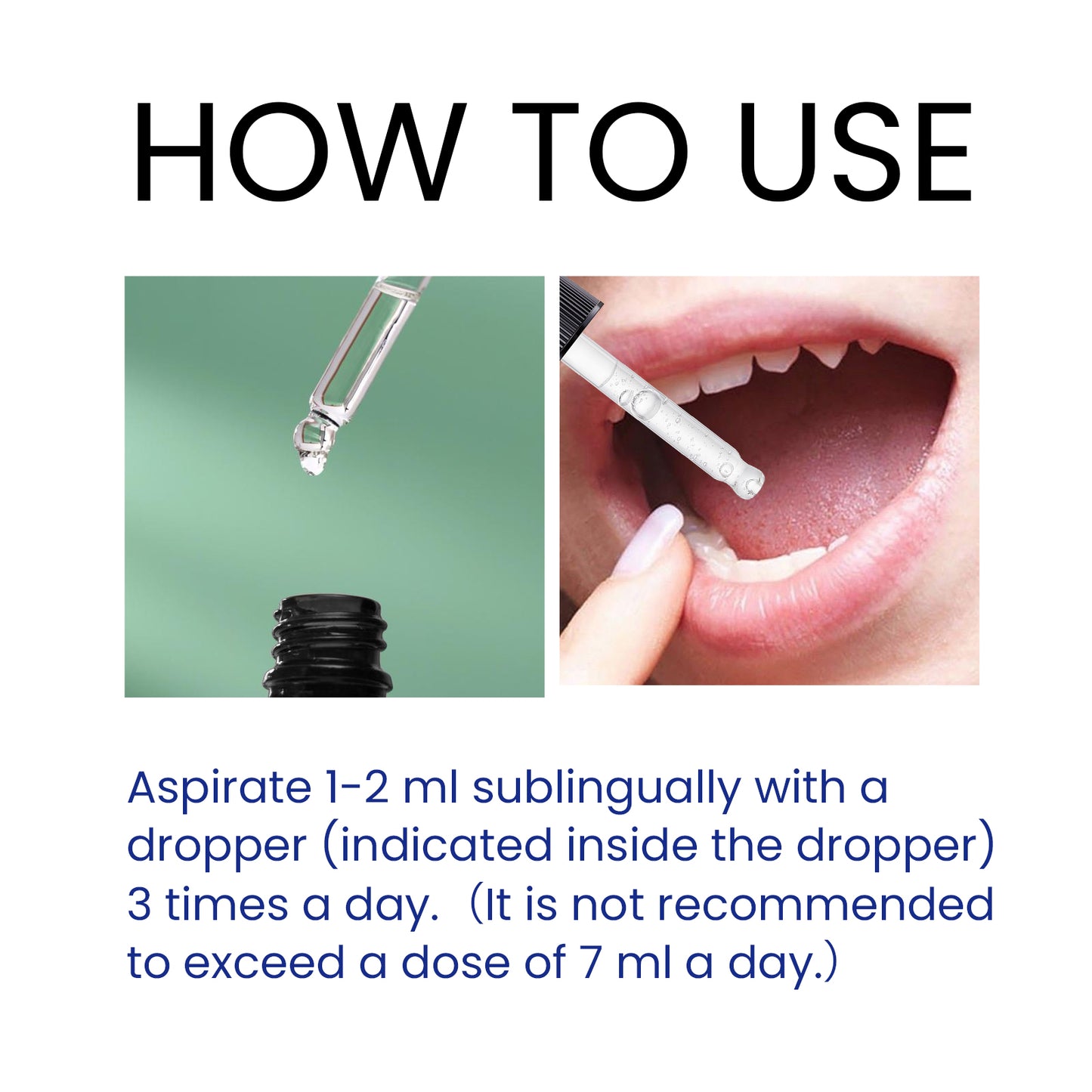 HOW TO USE

Aspirate 1-2 ml sublingually with a dropper (indicated inside the dropper) 3 times a day. (It is not recommended to exceed a dose of 7 ml a day.)