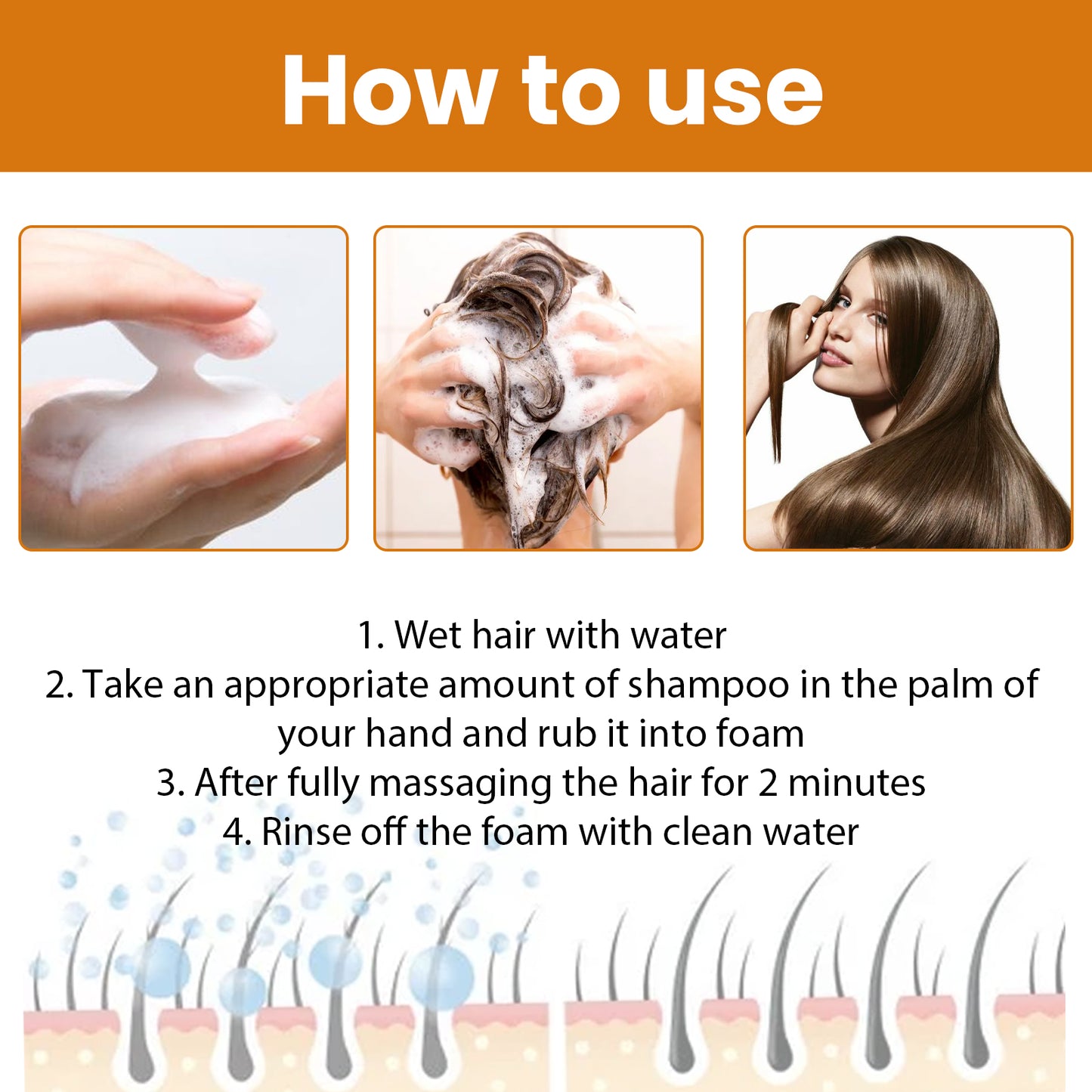 How to use

1. Wet hair with water
2. Take an appropriate amount of shampoo in the palm of your hand and rub it into foam
3. After fully massaging the hair for 2 minutes
4. Rinse off the foam with clean water