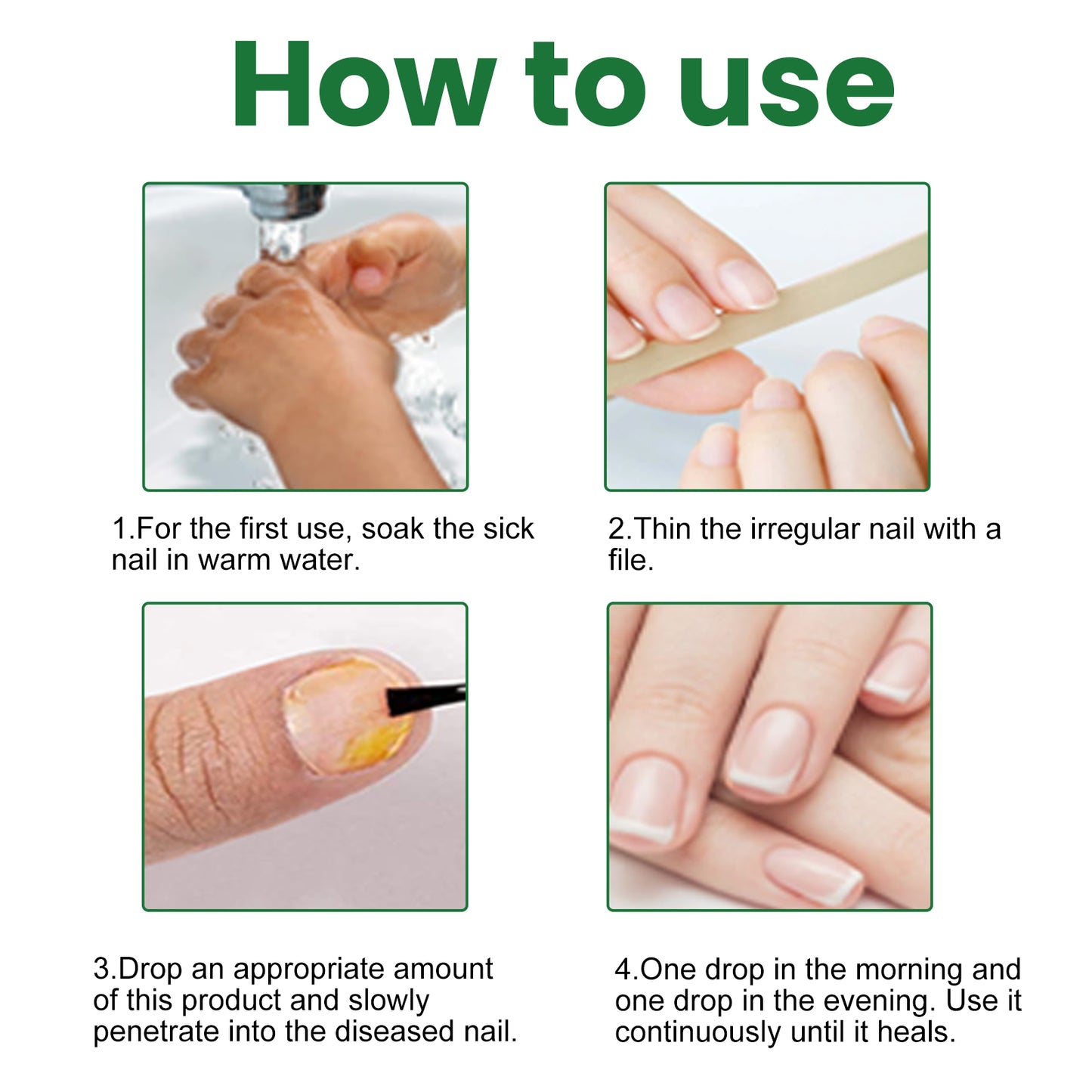 How to use

1.For the first use, soak the sick nail in warm water.

2.Thin the irregular nail with a file.

3.Drop an appropriate amount of this product and slowly penetrate into the diseased nail.

4.One drop in the morning and one drop in the evening. Use it continuously until it heals.