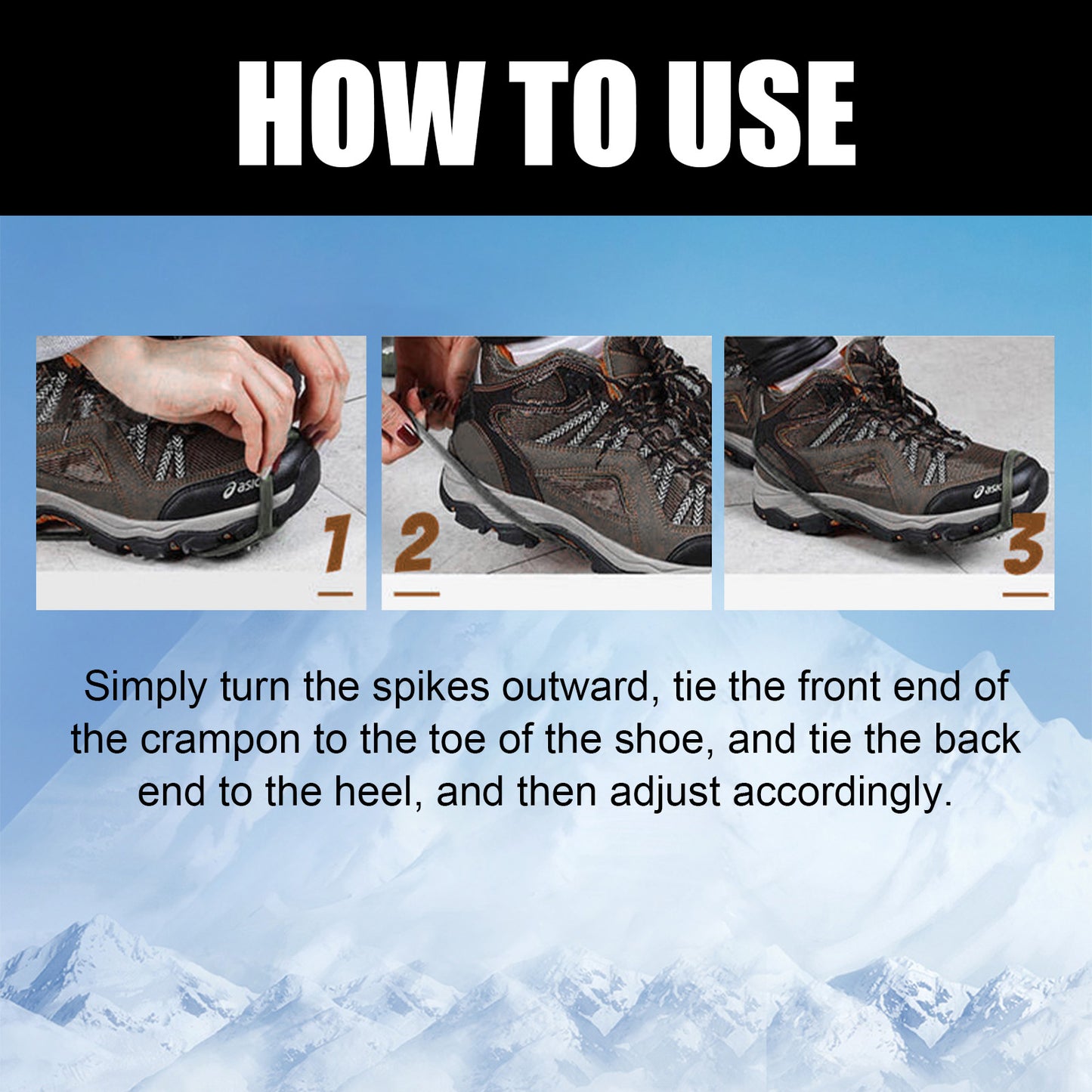 HOW TO USE

asic
1

2

asic
3

Simply turn the spikes outward, tie the front end of the crampon to the toe of the shoe, and tie the back end to the heel, and then adjust accordingly.