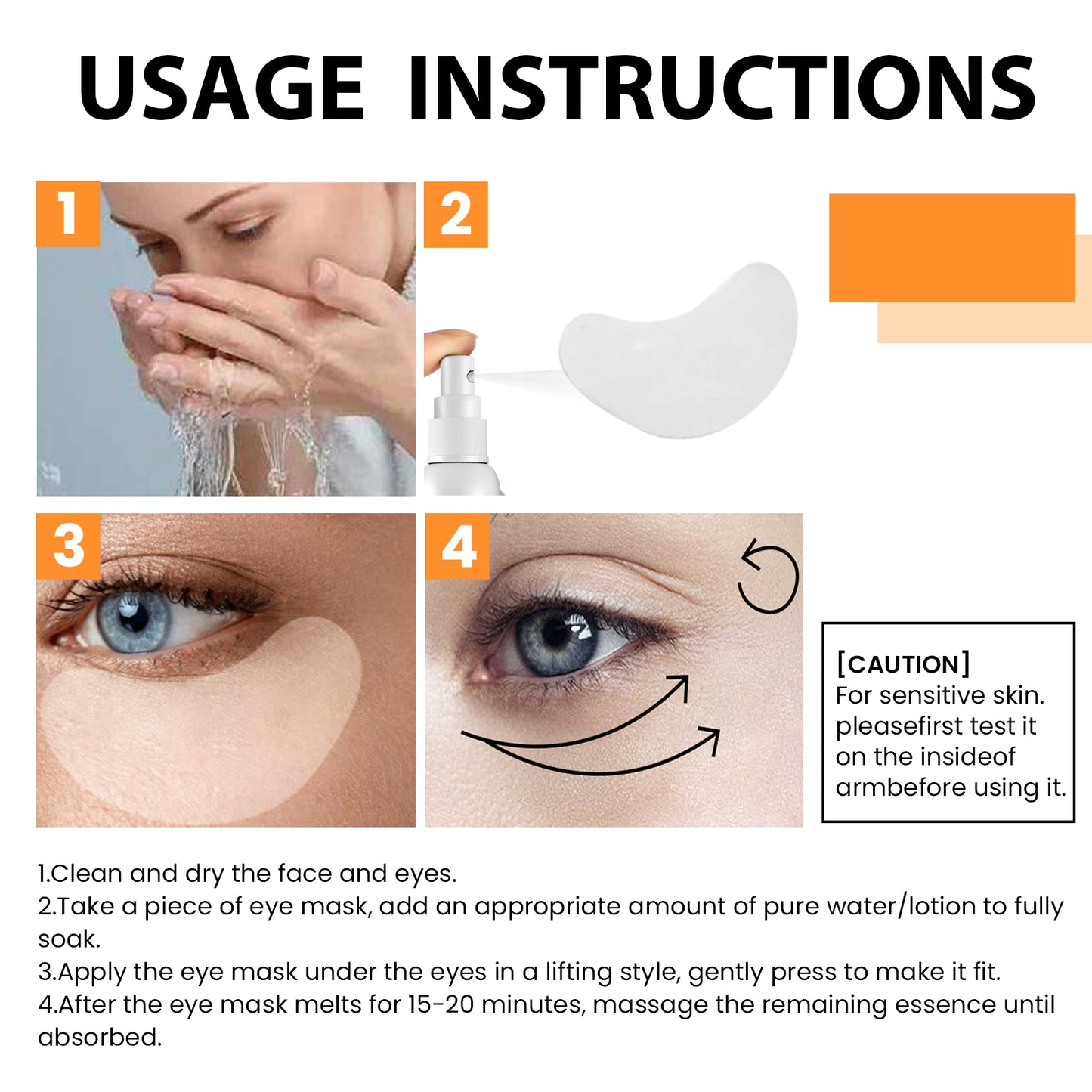 USAGE INSTRUCTIONS

1

2

3

4

[CAUTION]
For sensitive skin. pleasefirst test it on the insideof armbefore using it.

1.Clean and dry the face and eyes.
2.Take a piece of eye mask, add an appropriate amount of pure water/lotion to fully soak.
3.Apply the eye mask under the eyes in a lifting style, gently press to make it fit.
4.After the eye mask melts for 15-20 minutes, massage the remaining essence until absorbed.