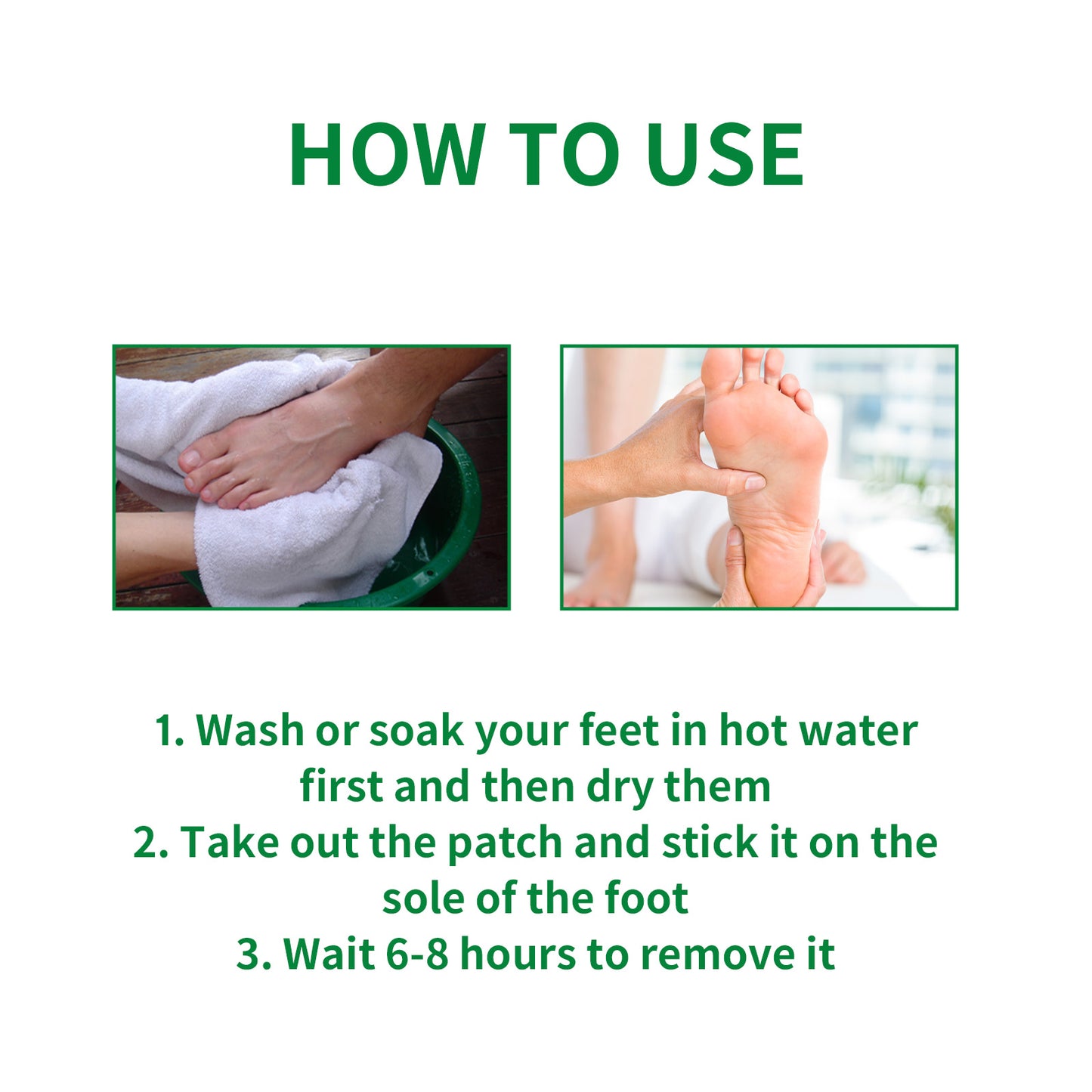 HOW TO USE

1. Wash or soak your feet in hot water first and then dry them
2. Take out the patch and stick it on the sole of the foot
3. Wait 6-8 hours to remove it