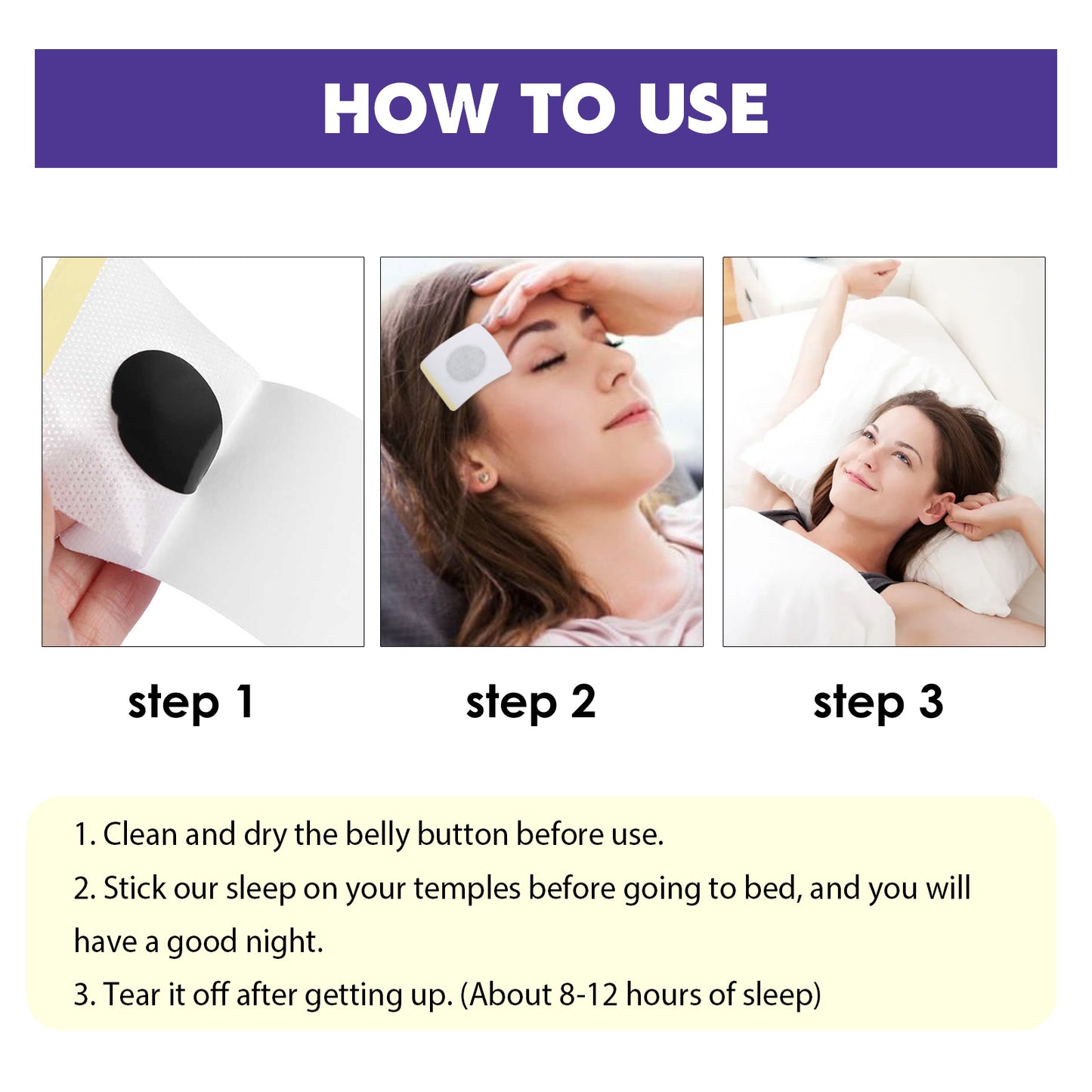 HOW TO USE

step 1

step 2

step 3

1. Clean and dry the belly button before use.

2. Stick our sleep on your temples before going to bed, and you will have a good night.

3. Tear it off after getting up. (About 8-12 hours of sleep)