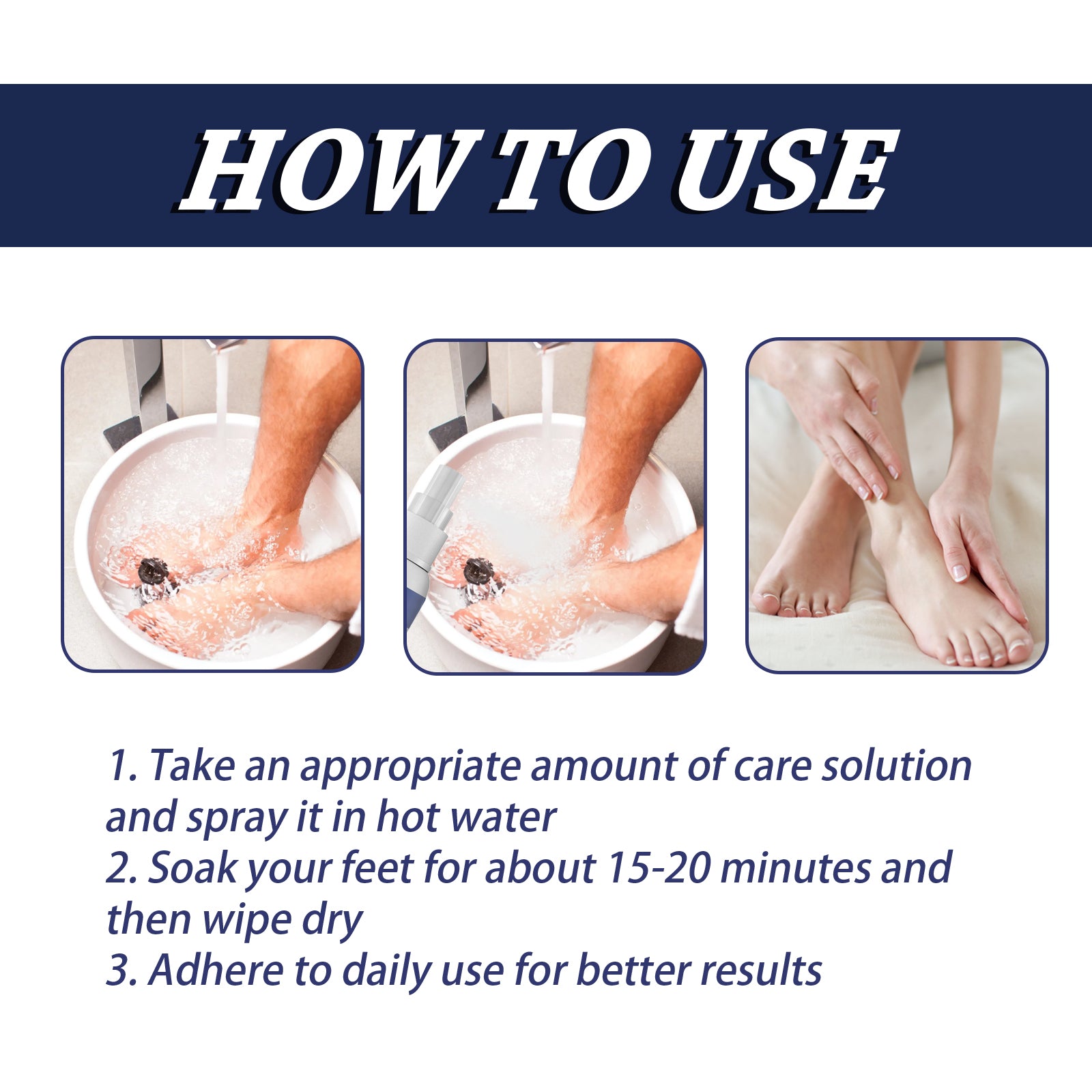 HOW TO USE

1. Take an appropriate amount of care solution and spray it in hot water
2. Soak your feet for about 15-20 minutes and then wipe dry
3. Adhere to daily use for better results