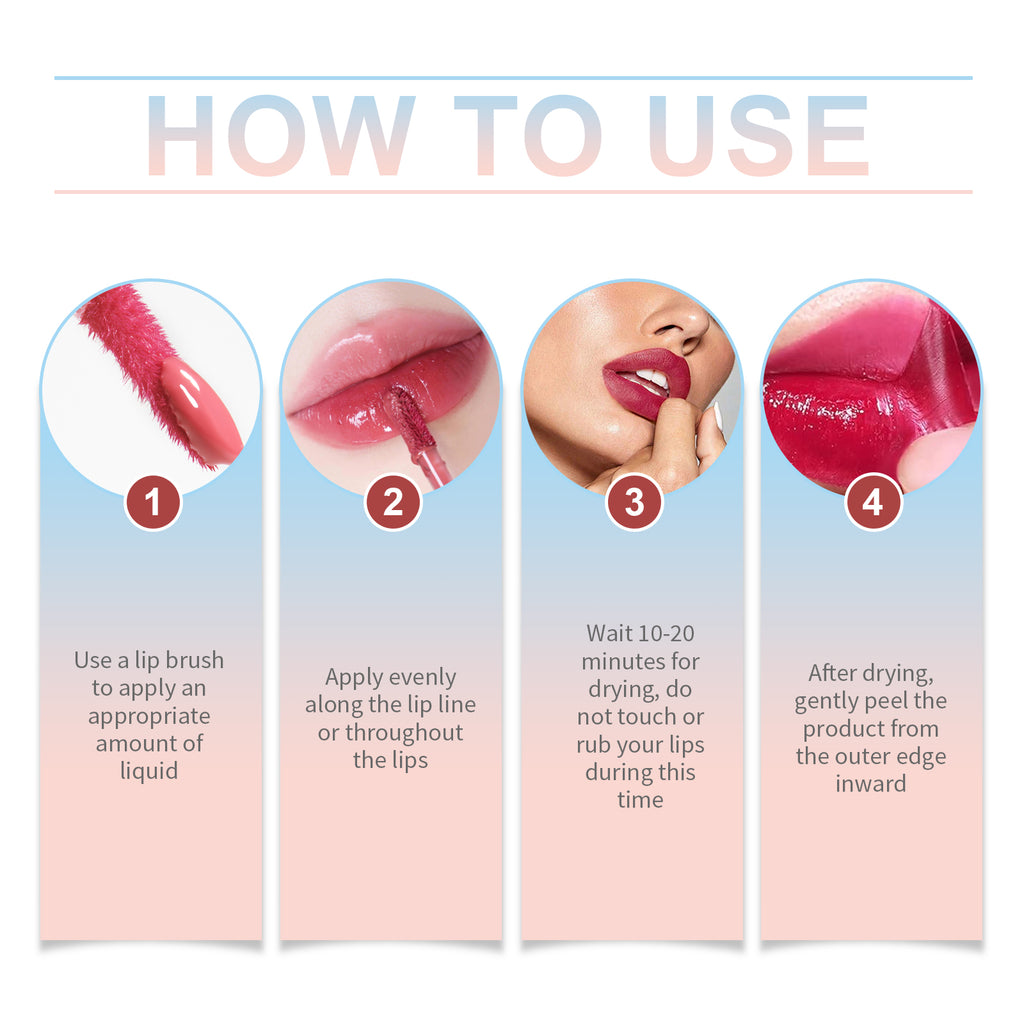 HOW TO USE

1

Use a lip brush to apply an appropriate amount of liquid

2

Apply evenly along the lip line or throughout the lips

3

Wait 10-20 minutes for drying, do not touch or rub your lips during this time

4

After drying, gently peel the product from the outer edge inward