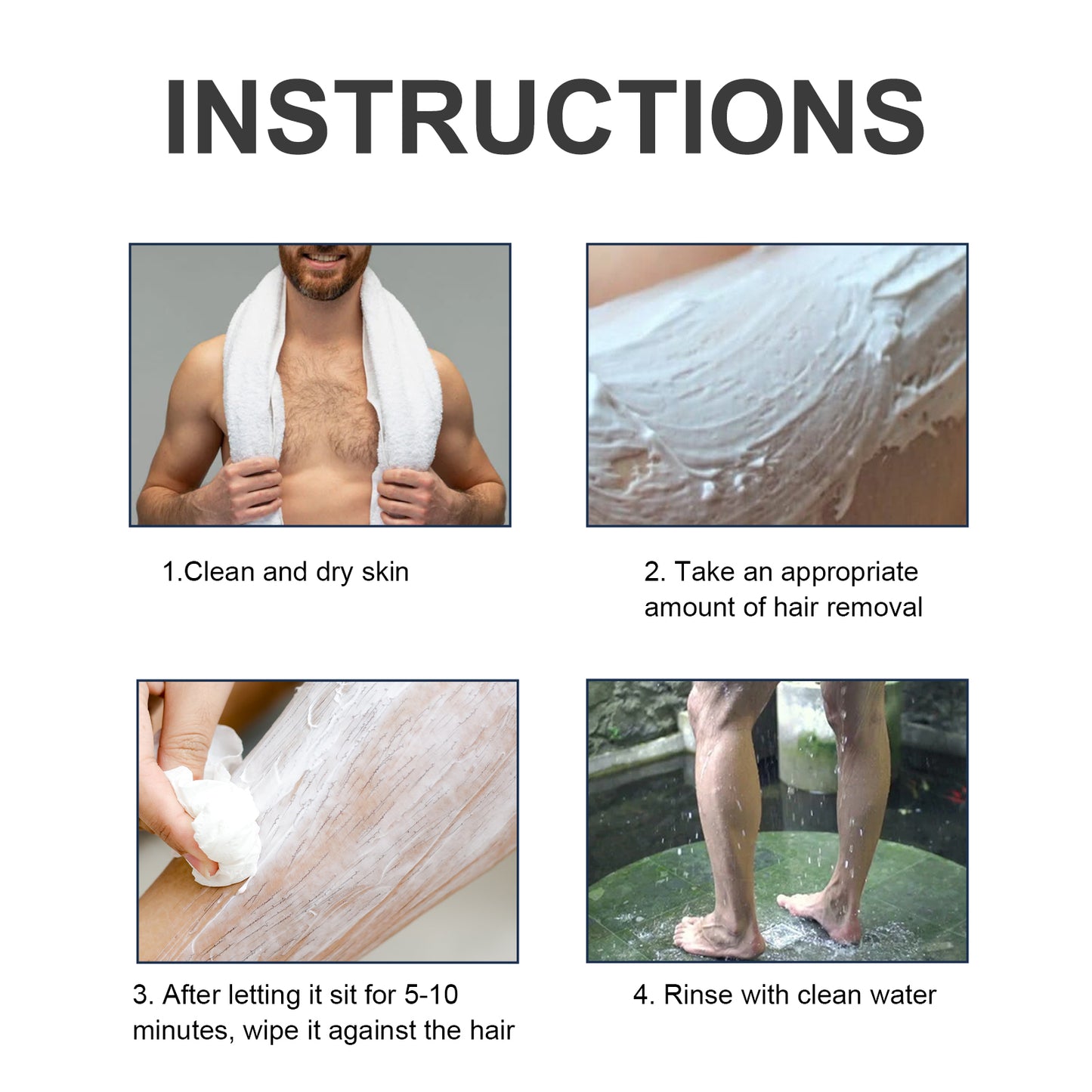 INSTRUCTIONS

1.Clean and dry skin

2. Take an appropriate amount of hair removal

3. After letting it sit for 5-10 minutes, wipe it against the hair

4. Rinse with clean water