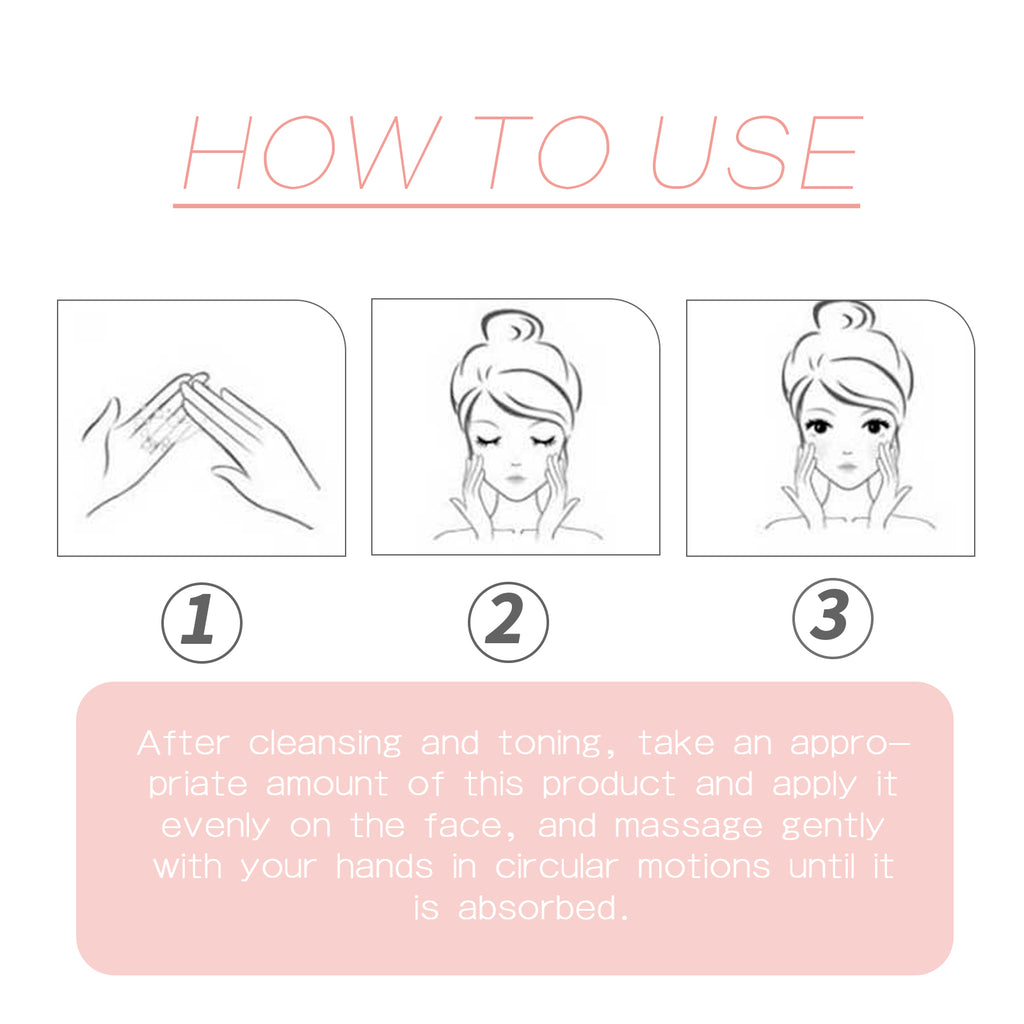 HOW TO USE

1

2

3

After cleansing and toning, take an appropriate amount of this product and apply it evenly on the face, and massage gently with your hands in circular motions until it is absorbed.