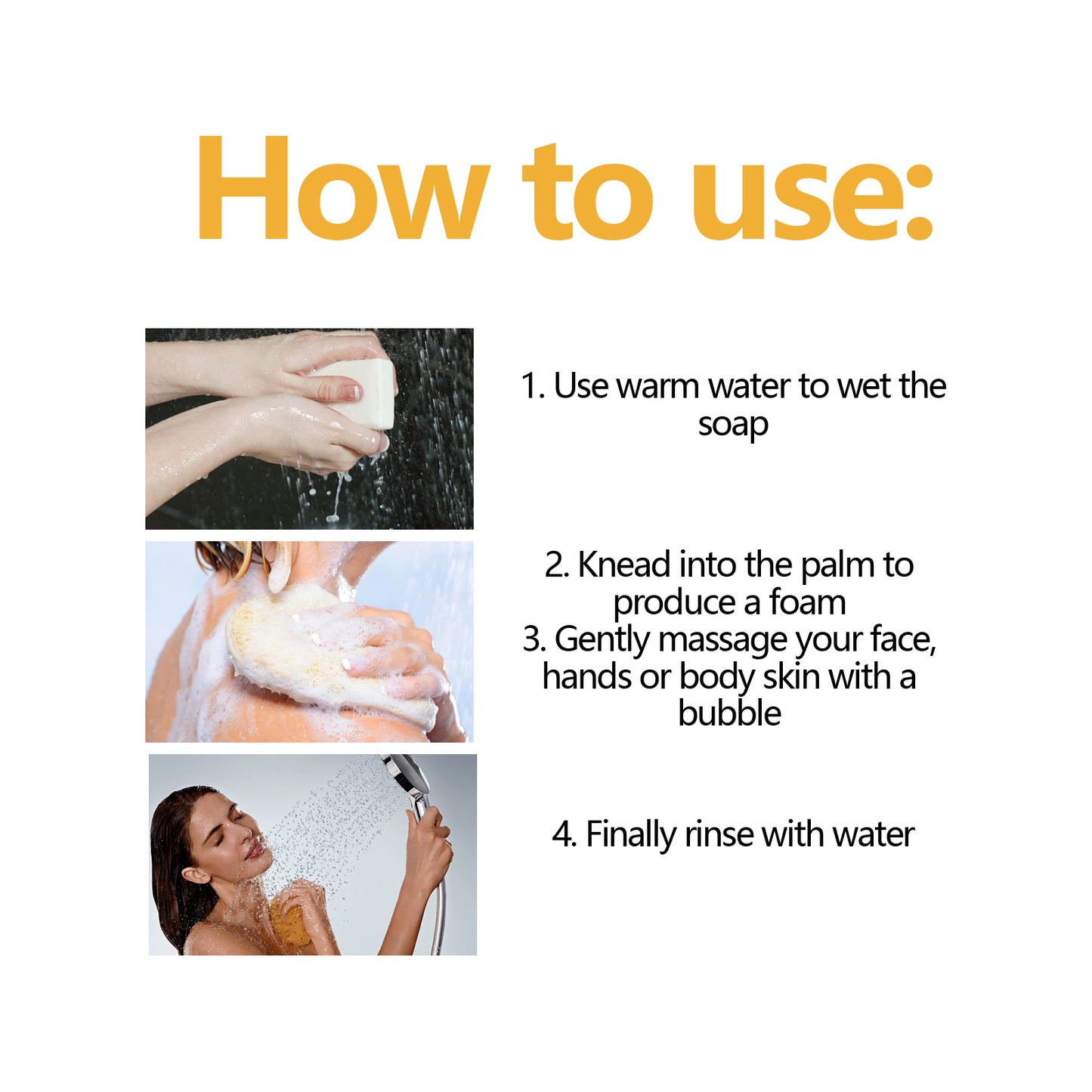 How to use:

1. Use warm water to wet the soap

2. Knead into the palm to produce a foam
3. Gently massage your face, hands or body skin with a bubble

4. Finally rinse with water