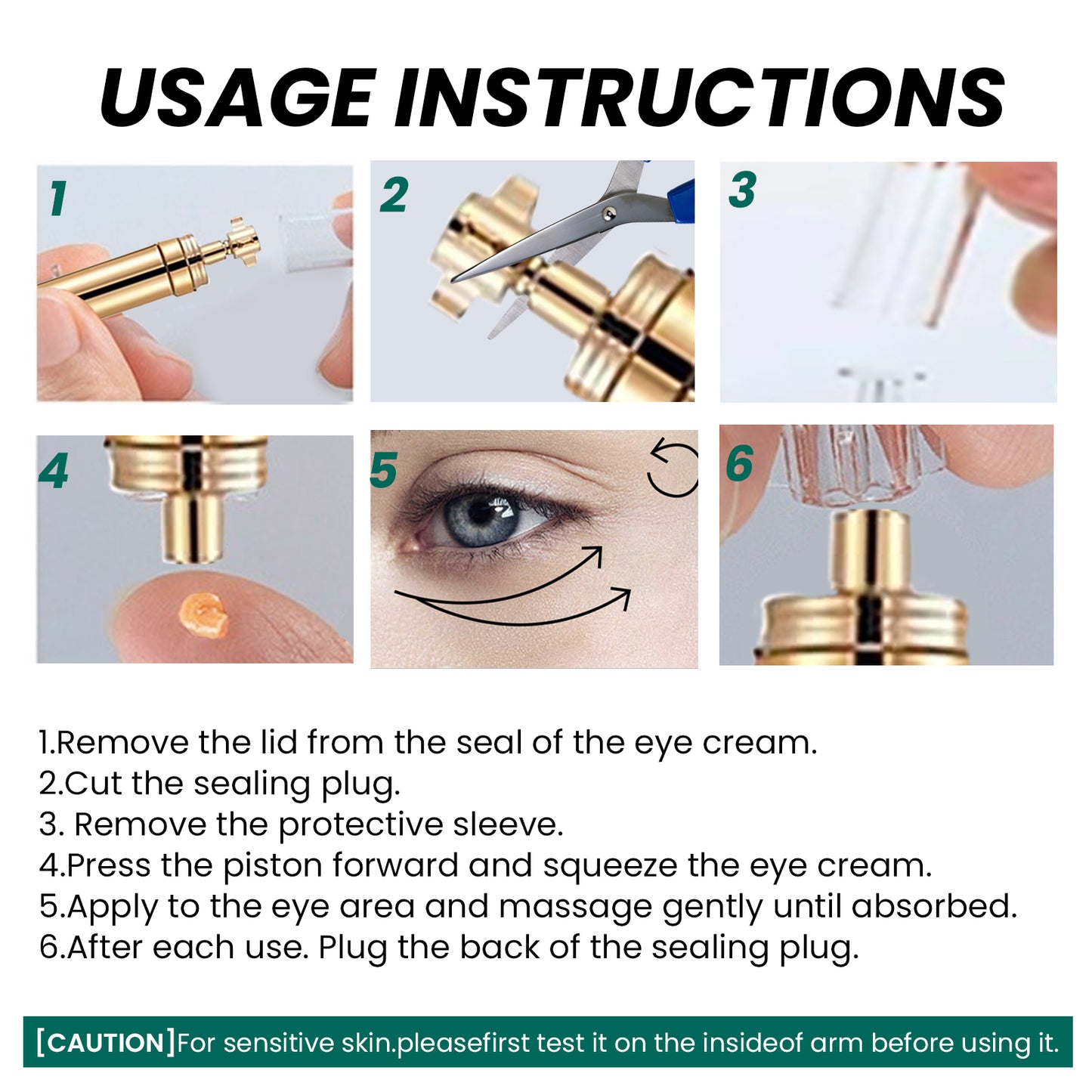 USAGE INSTRUCTIONS

1

2

3

4

5

6

1.Remove the lid from the seal of the eye cream.
2.Cut the sealing plug.
3. Remove the protective sleeve.
4.Press the piston forward and squeeze the eye cream.
5.Apply to the eye area and massage gently until absorbed.
6.After each use. Plug the back of the sealing plug.

[CAUTION]For sensitive skin.pleasefirst test it on the insideof arm before using it.