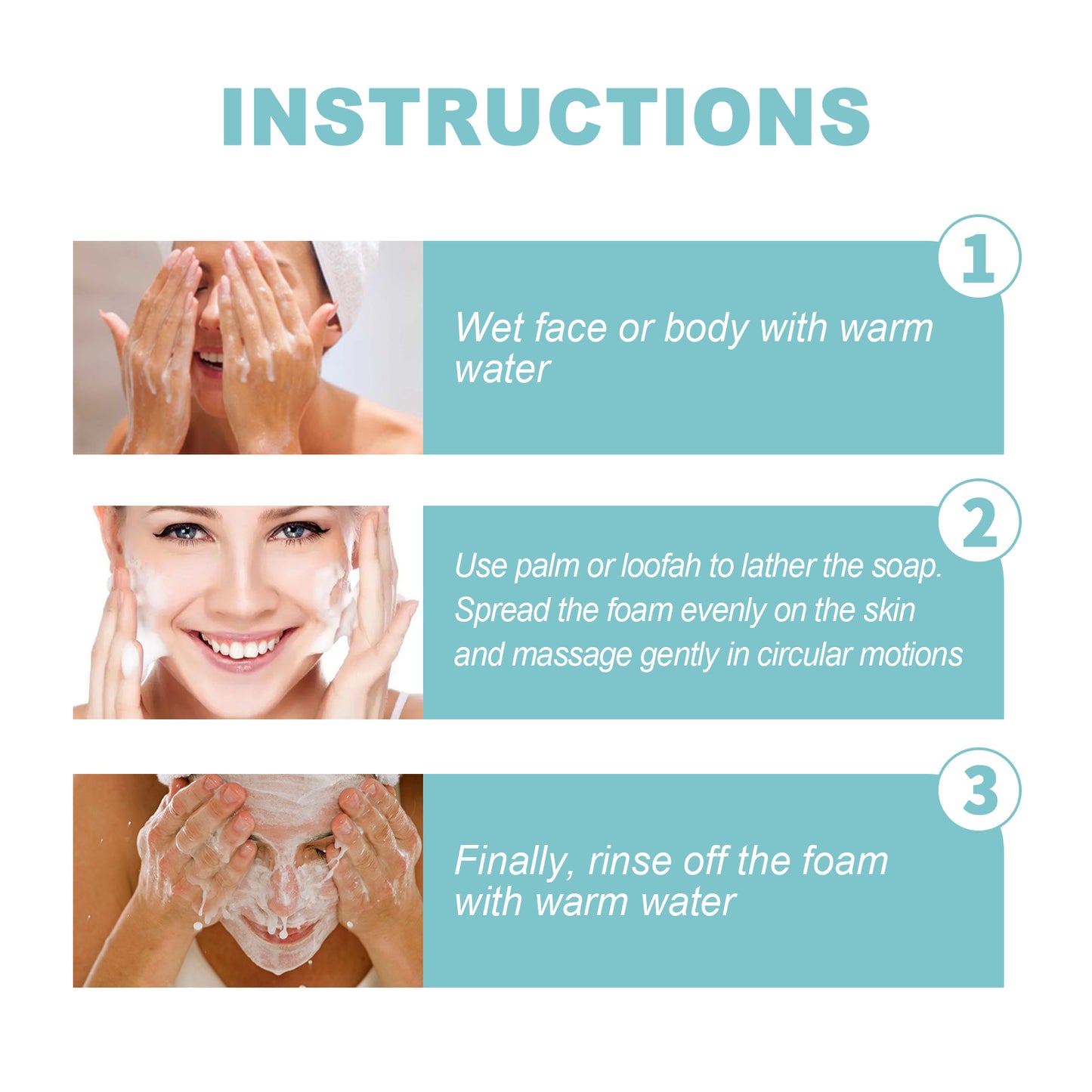 INSTRUCTIONS

1

Wet face or body with warm water

2

Use palm or loofah to lather the soap. Spread the foam evenly on the skin and massage gently in circular motions

3

Finally, rinse off the foam with warm water