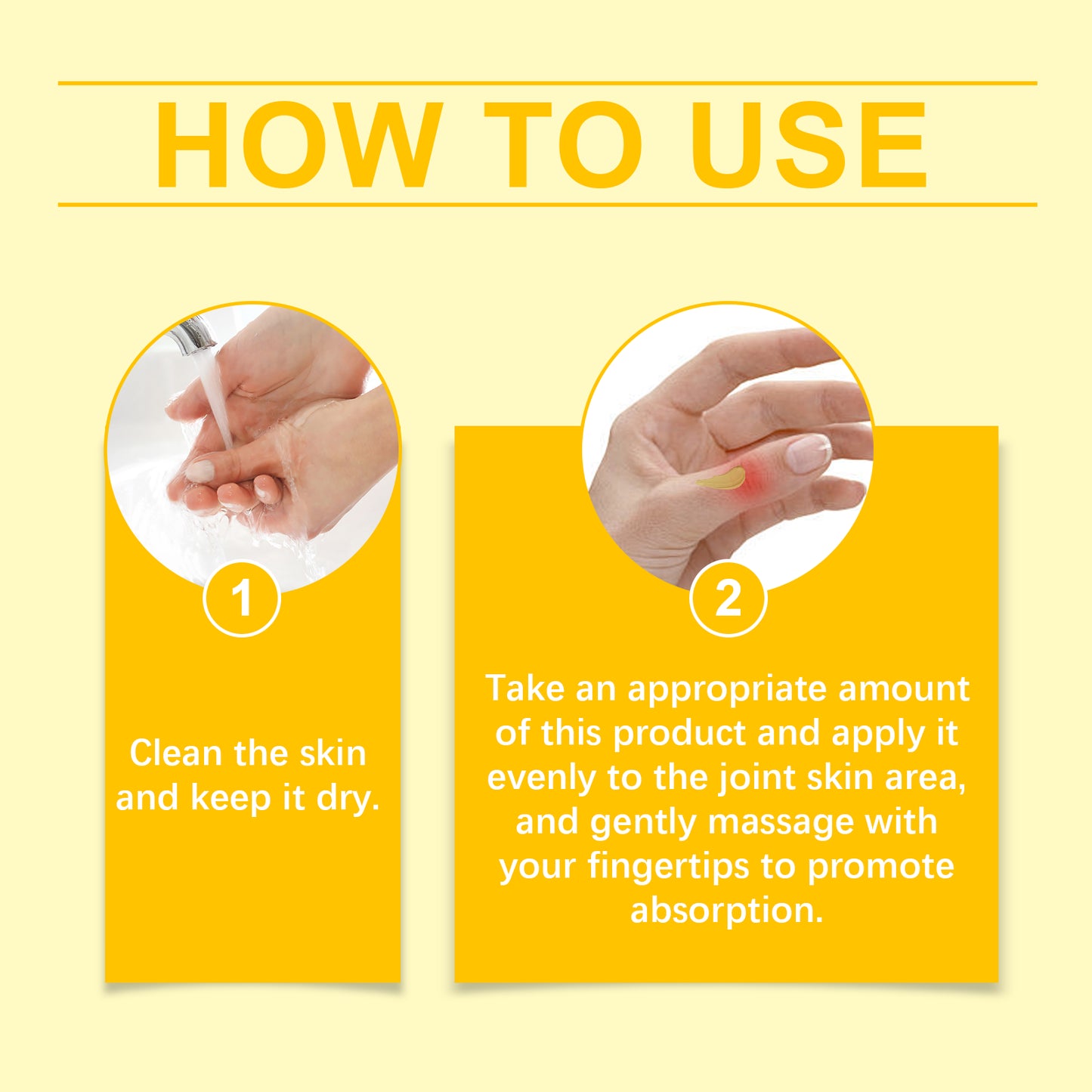 HOW TO USE

1

Clean the skin and keep it dry.

2

Take an appropriate amount of this product and apply it evenly to the joint skin area, and gently massage with your fingertips to promote absorption.