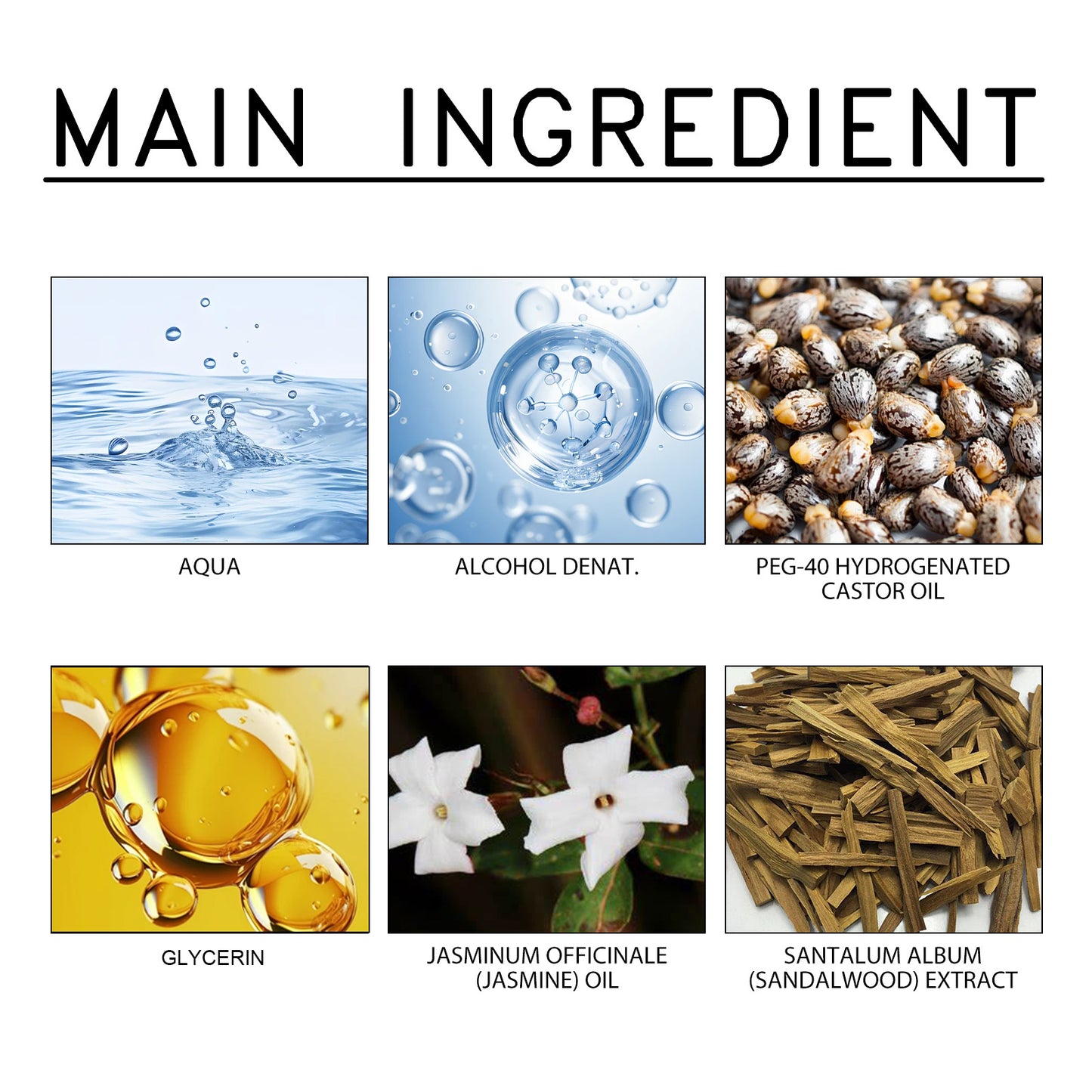 MAIN INGREDIENT

AQUA

ALCOHOL DENAT.

PEG-40 HYDROGENATED CASTOR OIL

GLYCERIN

JASMINUM OFFICINALE (JASMINE) OIL

SANTALUM ALBUM (SANDALWOOD) EXTRACT