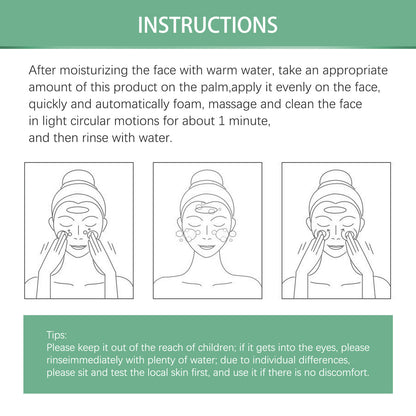 INSTRUCTIONS

After moisturizing the face with warm water, take an appropriate amount of this product on the palm,apply it evenly on the face, quickly and automatically foam, massage and clean the face in light circular motions for about 1 minute, and then rinse with water.

Tips:
Please keep it out of the reach of children; if it gets into the eyes, please rinseimmediately with plenty of water; due to individual differences, please sit and test the local skin first, and use it if there is no discomfort.