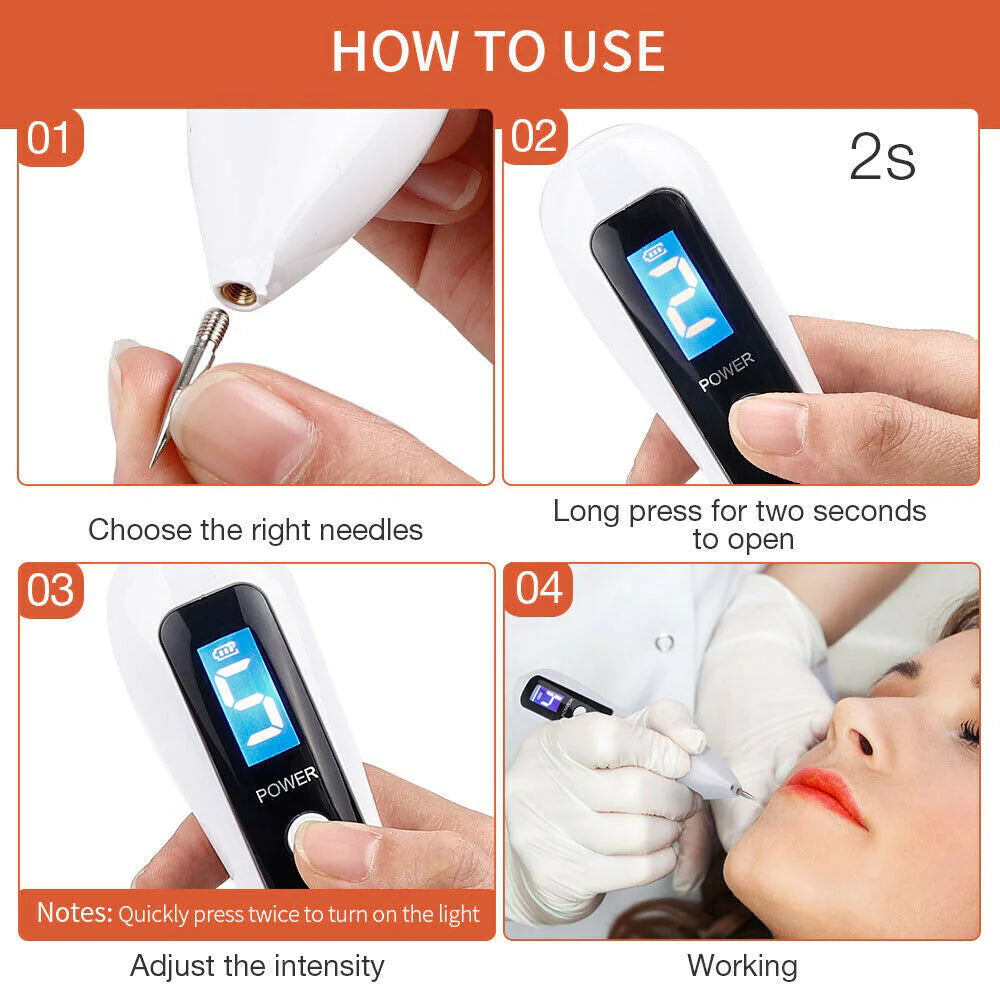 HOW TO USE

01

Choose the right needles

02

2s

2

POWER

Long press for two seconds to open

03

5

POWER

Notes: Quickly press twice to turn on the light

Adjust the intensity

04

Working